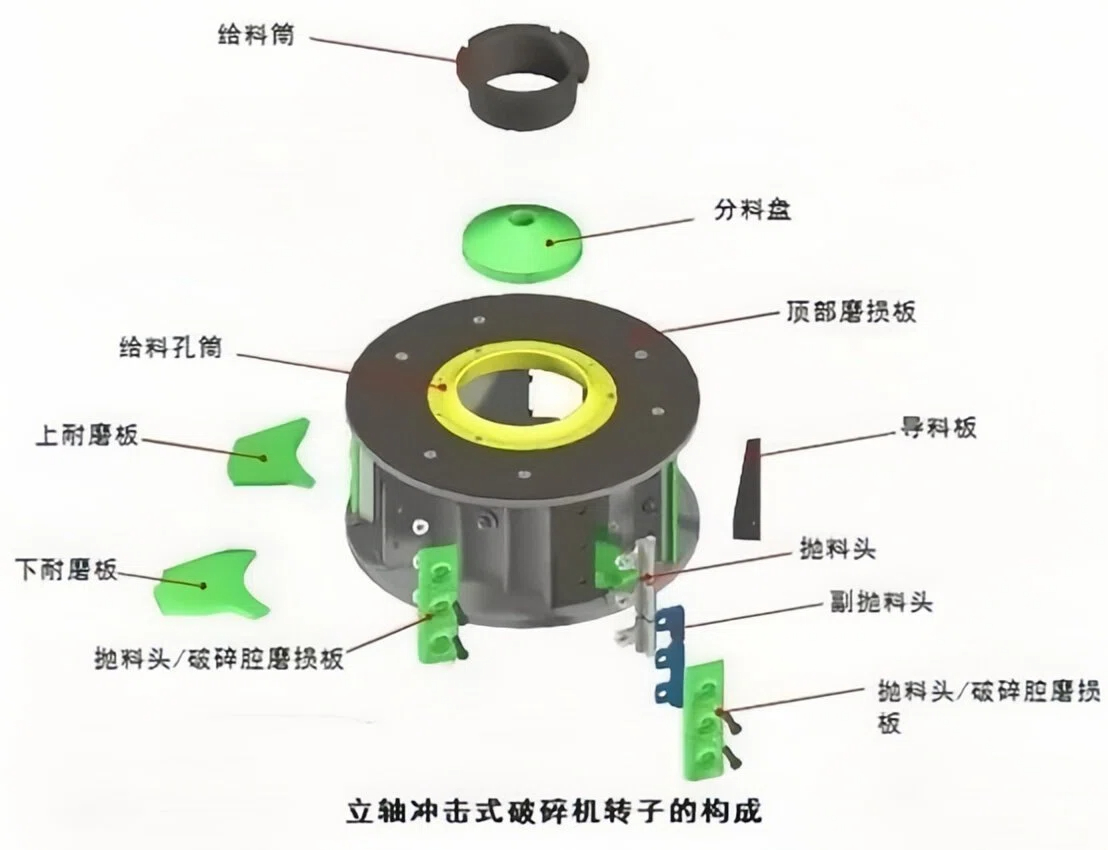 给料筒

分料盘

顶部磨损板

给料孔筒

上耐磨板

导料板

下耐磨板

抛料头

副抛料头

抛料头/破碎腔磨损板

抛料头/破碎腔磨损板

立轴冲击式破碎机转子的构成